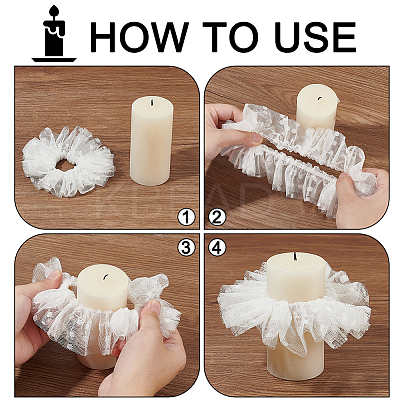 HOW TO USE

①

②

③

④