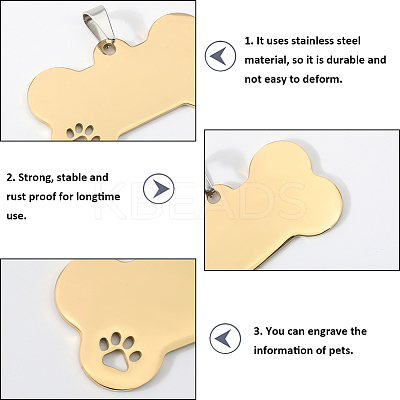 1. It uses stainless steel material, so it is durable and not easy to deform.

2. Strong, stable and rust proof for longtime use.

KBEADS

3. You can engrave the information of pets.