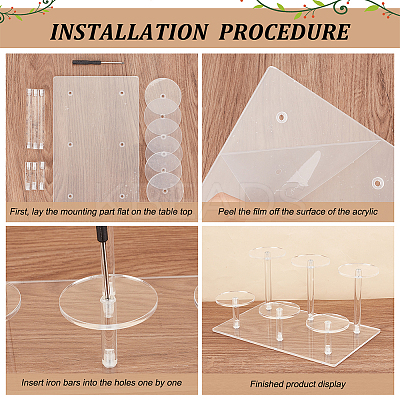 INSTALLATION PROCEDURE

First, lay the mounting part flat on the table top

Peel the film off the surface of the acrylic

Insert iron bars into the holes one by one

Finished product display