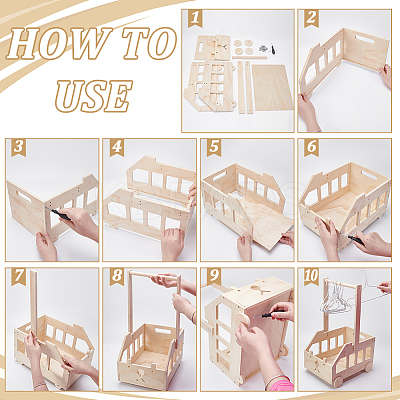 HOW TO USE

1

2

3

4

5

6

7

8

9

10