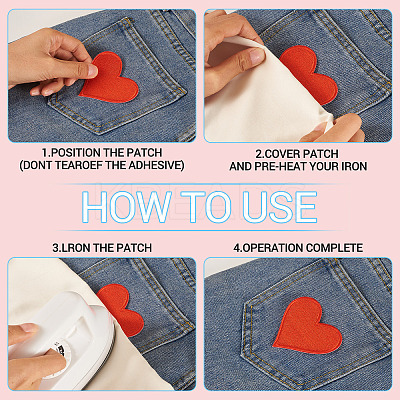 1.POSITION THE PATCH
(DONT TEAROEF THE ADHESIVE)

2.COVER PATCH
AND PRE-HEAT YOUR IRON

HOW TO USE

3.LRON THE PATCH

4.OPERATION COMPLETE