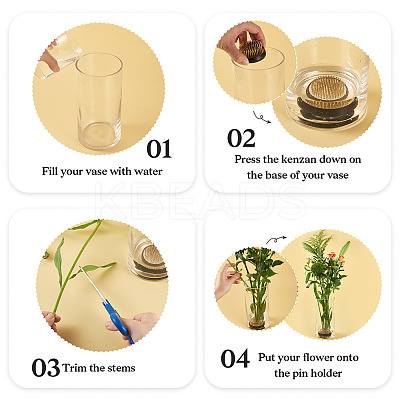 01
Fill your vase with water

02
Press the kenzan down on the base of your vase

KBEADS

03 Trim the stems

04 Put your flower onto the pin holder