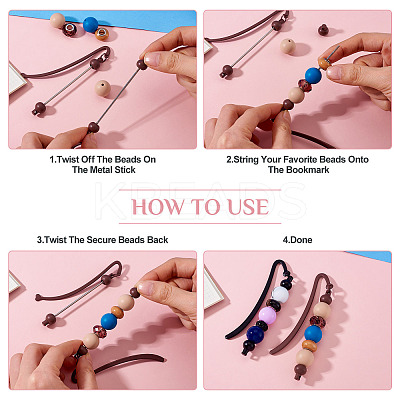 1.Twist Off The Beads On The Metal Stick

2.String Your Favorite Beads Onto The Bookmark

KBEADS

HOW TO USE

3.Twist The Secure Beads Back

4.Done