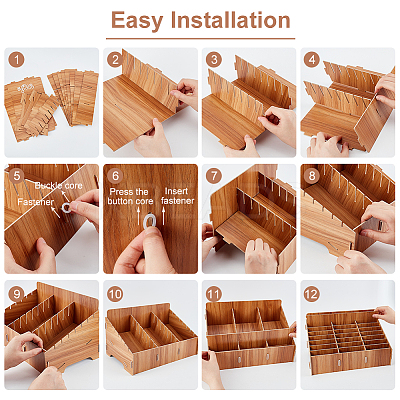 Easy Installation

1

2

3

4

5
Buckle core
Fastener

6
Press the button core
Insert fastener

7

8

9

10

11

12