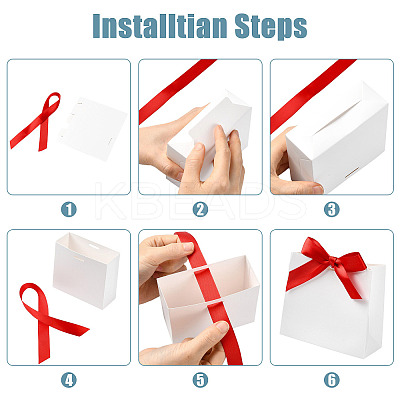 Installtian Steps

1

2

3

KBEADS

4

5

6