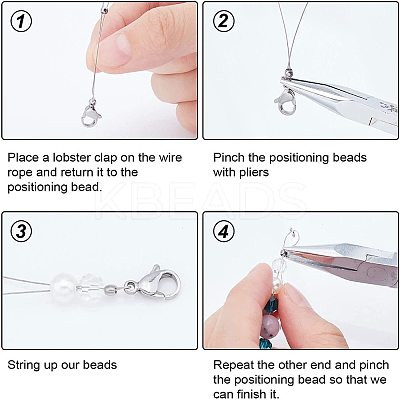 1

Place a lobster clap on the wire rope and return it to the positioning bead.

2

Pinch the positioning beads with pliers

KBEADS

3

String up our beads

4

Repeat the other end and pinch the positioning bead so that we can finish it.