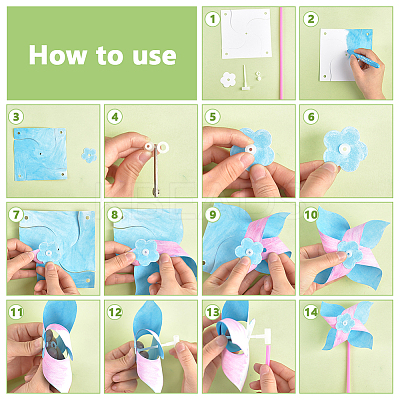 How to use

1

2

3

4

5

6

7

8

9

10

11

12

13

14