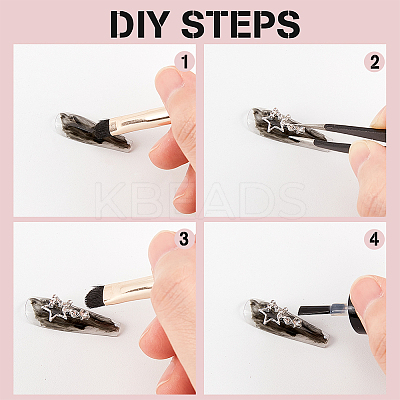 DIY STEPS

1

2

KBEADS

3

4