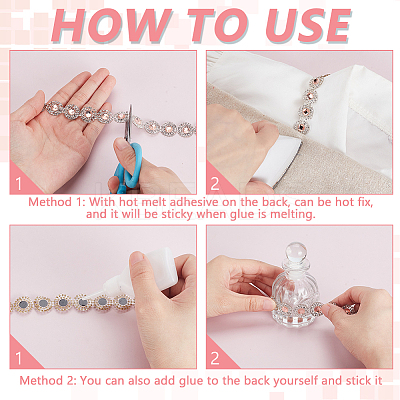 HOW TO USE

1

2

Method 1: With hot melt adhesive on the back, can be hot fix, and it will be sticky when glue is melting.

1

2

Method 2: You can also add glue to the back yourself and stick it