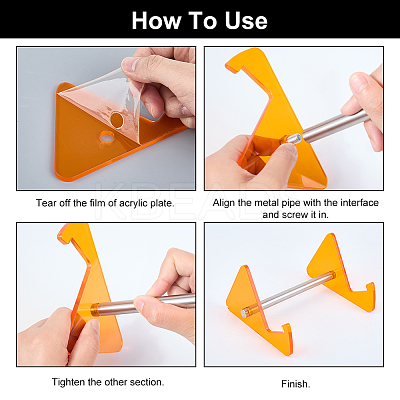 How To Use

Tear off the film of acrylic plate.

Align the metal pipe with the interface and screw it in.

KBEADS

Tighten the other section.

Finish.