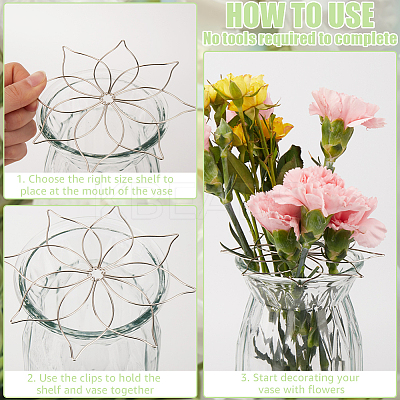 HOW TO USE
No tools required to complete

1. Choose the right size shelf to place at the mouth of the vase

2. Use the clips to hold the shelf and vase together

3. Start decorating your vase with flowers