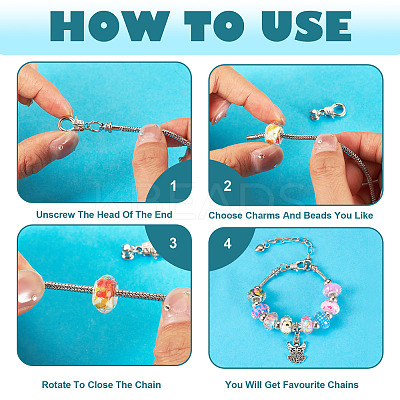 HOW TO USE

1

Unscrew The Head Of The End

2

Choose Charms And Beads You Like

3

Rotate To Close The Chain

4

You Will Get Favourite Chains