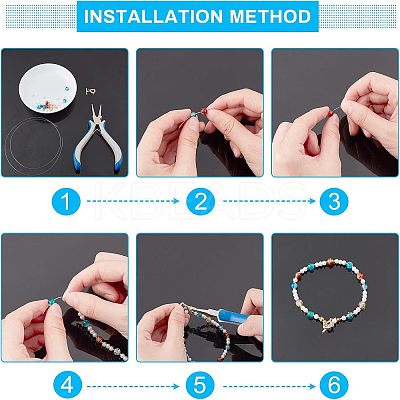 INSTALLATION METHOD

1

2

3

KBEADS

4

5

6