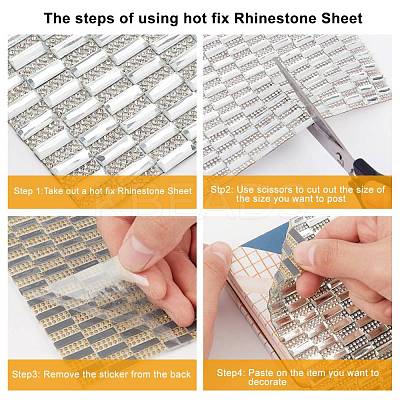 The steps of using hot fix Rhinestone Sheet

Step 1:Take out a hot fix Rhinestone Sheet

Stp2: Use scissors to cut out the size of the size you want to post

Step3: Remove the sticker from the back

Step4: Paste on the item you want to decorate