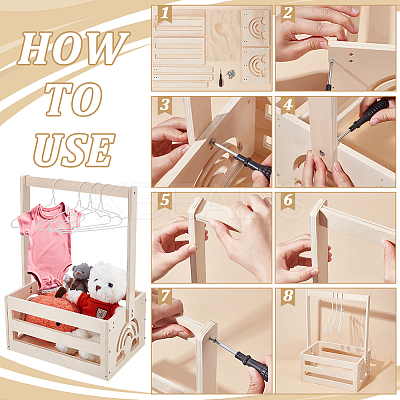 HOW TO USE

1

2

3

4

5

6

7

8

KBEADS