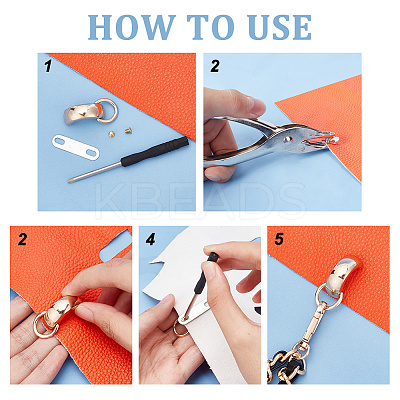 HOW TO USE

1

2

KBEADS

2

4

5