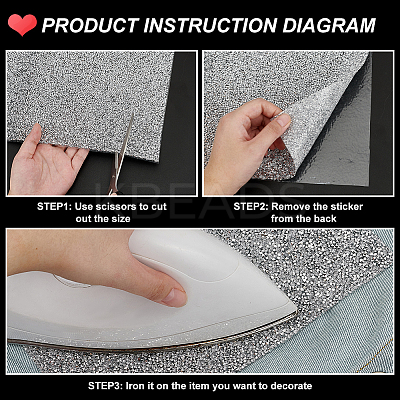 PRODUCT INSTRUCTION DIAGRAM

KBEADS

STEP1: Use scissors to cut out the size

STEP2: Remove the sticker from the back

STEP3: Iron it on the item you want to decorate