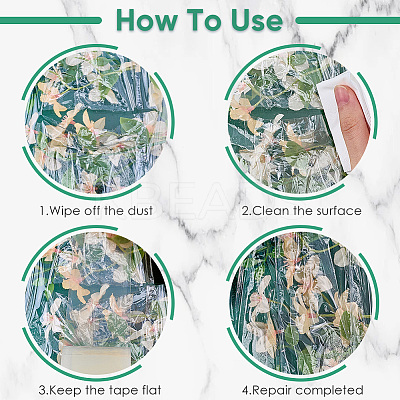 How To Use

1.Wipe off the dust

2.Clean the surface

3.Keep the tape flat

4.Repair completed