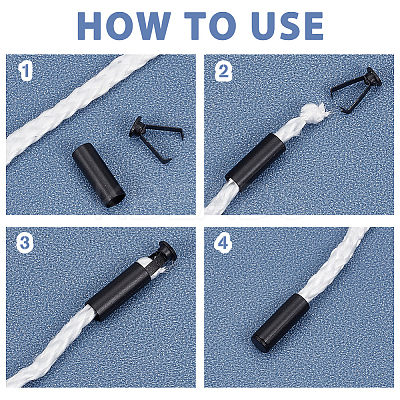 HOW TO USE

1

2

3

4