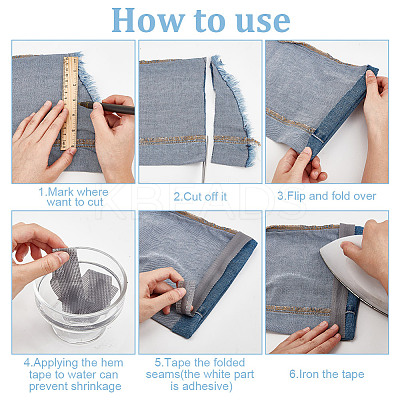 How to use

1.Mark where want to cut

2.Cut off it

3.Flip and fold over

KBEADS

4.Applying the hem tape to water can prevent shrinkage

5.Tape the folded seams(the white part is adhesive)

6.Iron the tape