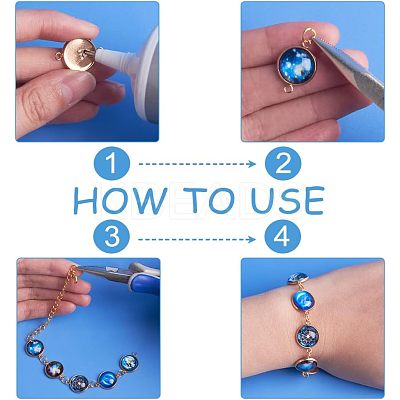 1
2
HOW TO USE
3
4