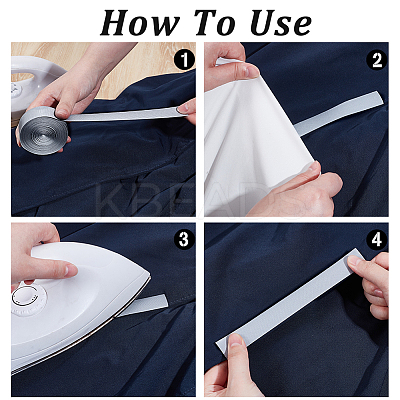 How To Use

1

2

KBEADS

3

4