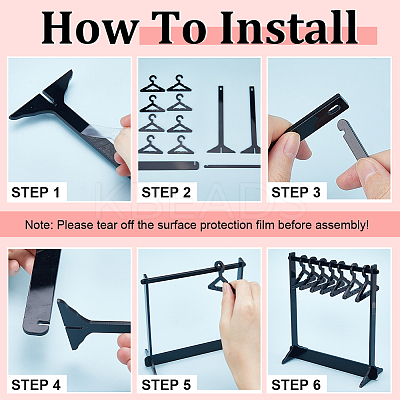 How To Install

STEP 1

STEP 2

STEP 3

KBEADS

Note: Please tear off the surface protection film before assembly!

STEP 4

STEP 5

STEP 6