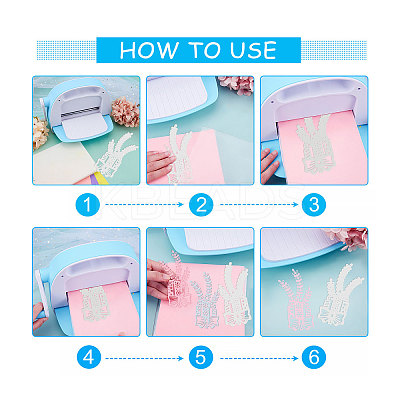 HOW TO USE

1

2

3

KBEADS

4

5

6