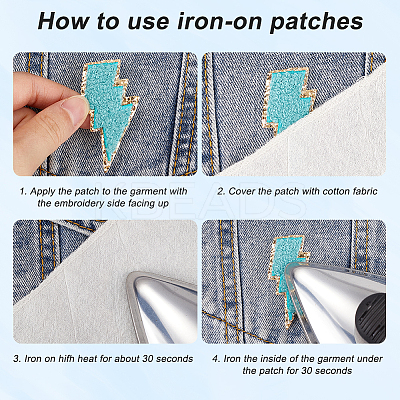 How to use iron-on patches

1. Apply the patch to the garment with the embroidery side facing up

2. Cover the patch with cotton fabric

KBEADS

3. Iron on hifh heat for about 30 seconds

4. Iron the inside of the garment under the patch for 30 seconds