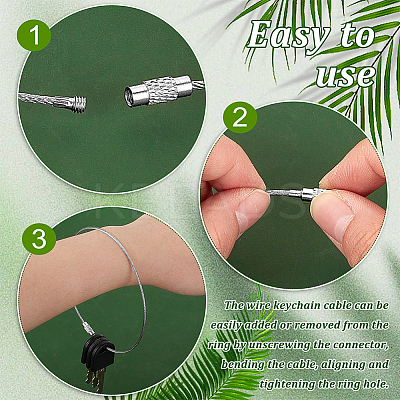 1

Easy to use

2

3

The wire keychain cable can be easily added or removed from the ring by unscrewing the connector, bending the cable, aligning and tightening the ring hole.