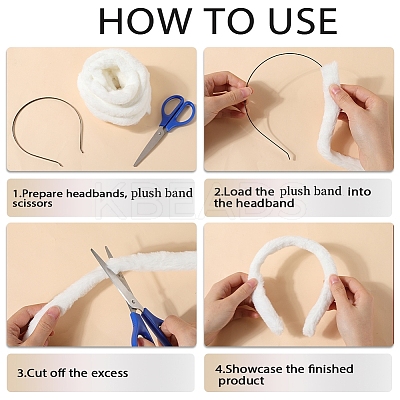 HOW TO USE

1.Prepare headbands, plush band scissors

2.Load the plush band into the headband

KBEADS

3.Cut off the excess

4.Showcase the finished product