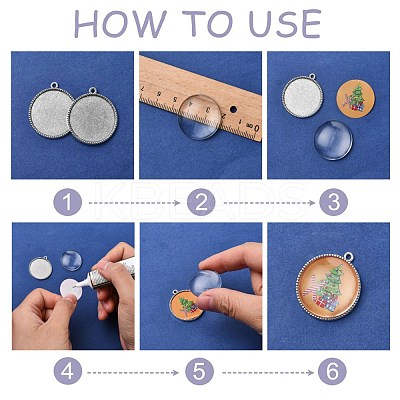 HOW TO USE

7 6 5 4 3 2 1 0 cm

KBEADS

1

2

3

4

5

6