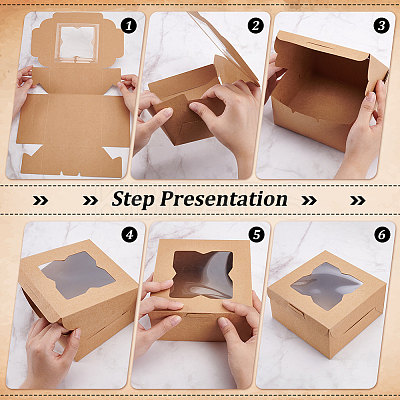 1

2

3

» » Step Presentation » »

4

5

6