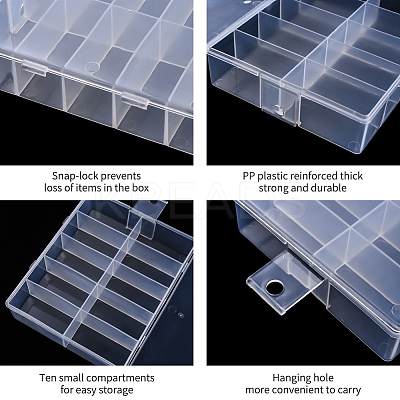 Snap-lock prevents
loss of items in the box

PP plastic reinforced thick
strong and durable

KBEADS

Ten small compartments
for easy storage

Hanging hole
more convenient to carry