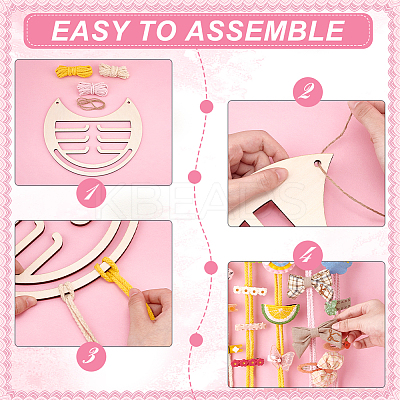 EASY TO ASSEMBLE

1

2

KBEADS

3

4