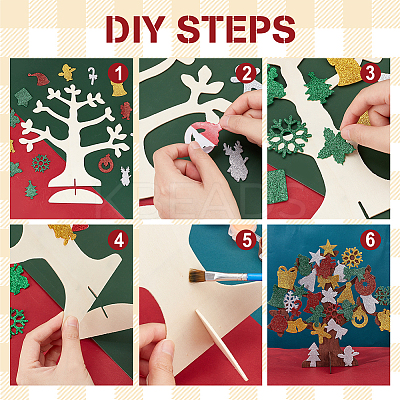 DIY STEPS

1

2

3

4

5

6

KBEADS