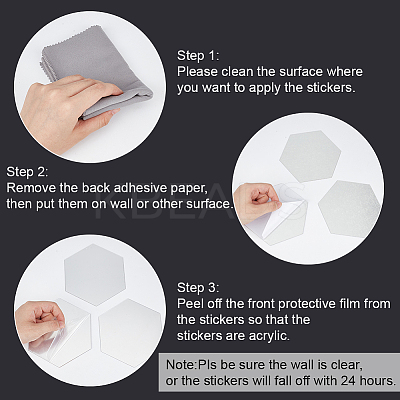 Step 1:
Please clean the surface where you want to apply the stickers.

Step 2:
Remove the back adhesive paper, then put them on wall or other surface.

KBEADS

Step 3:
Peel off the front protective film from the stickers so that the stickers are acrylic.

Note:Pls be sure the wall is clear, or the stickers will fall off with 24 hours.