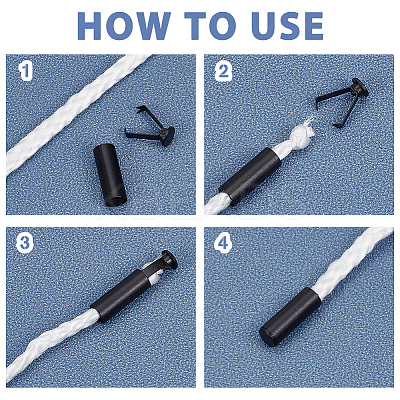 HOW TO USE

1

2

3

4