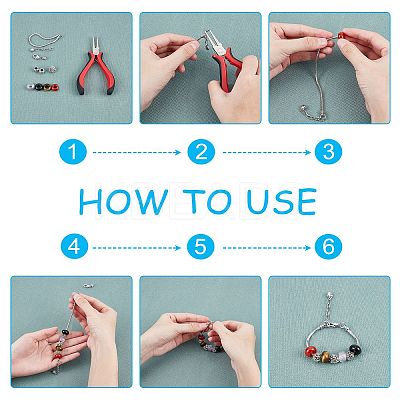 1

2

3

HOW TO USE

4

5

6