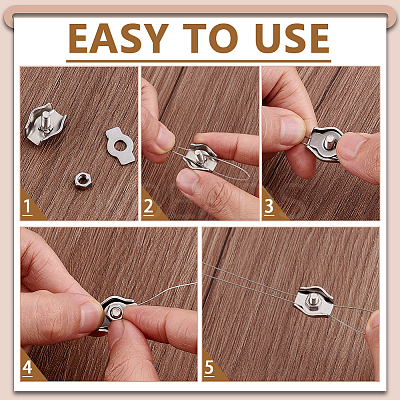 EASY TO USE

1

2

3

4

5