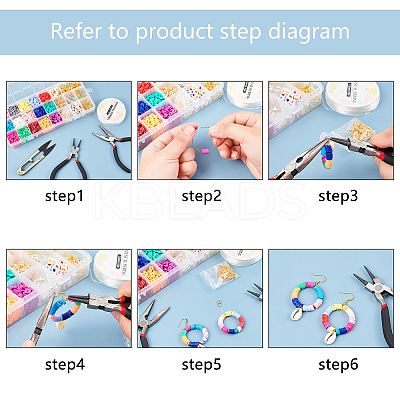 Refer to product step diagram

step1

step2

step3

KBEADS

step4

step5

step6