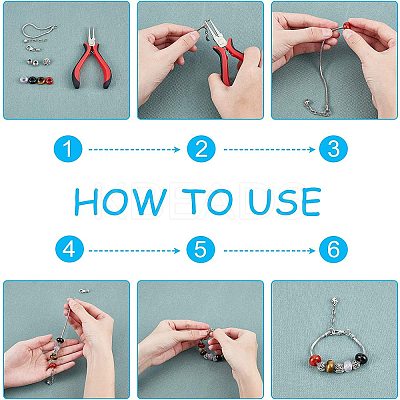 1
2
3
HOW TO USE
4
5
6