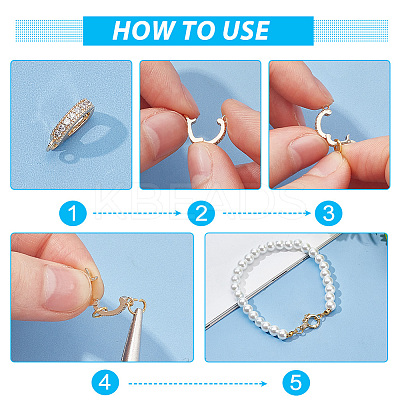 HOW TO USE

KBEADS

1

2

3

4

5