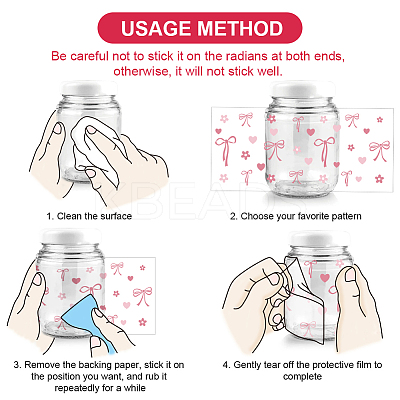 USAGE METHOD

Be careful not to stick it on the radians at both ends, otherwise, it will not stick well.

KBEADS

1. Clean the surface

2. Choose your favorite pattern

3. Remove the backing paper, stick it on the position you want, and rub it repeatedly for a while

4. Gently tear off the protective film to complete