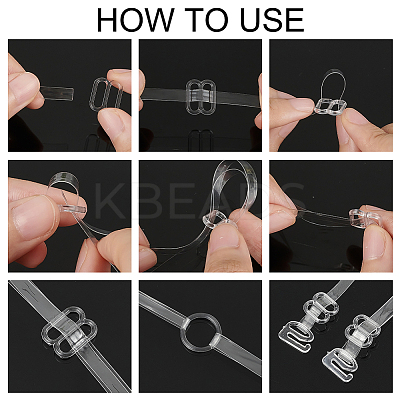 HOW TO USE

KBEADS