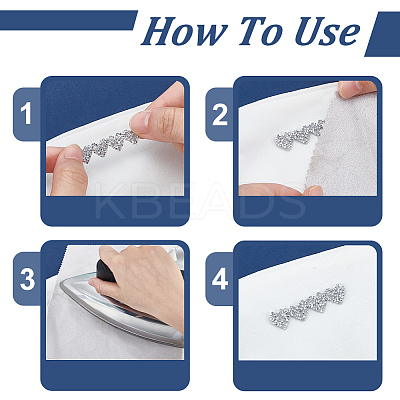 How To Use

1

2

KBEADS

3

4