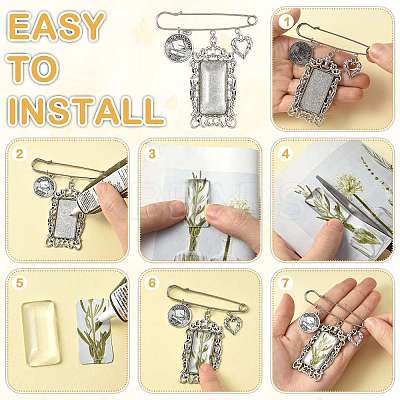 EASY TO INSTALL

1

2

3

4

5

6

7