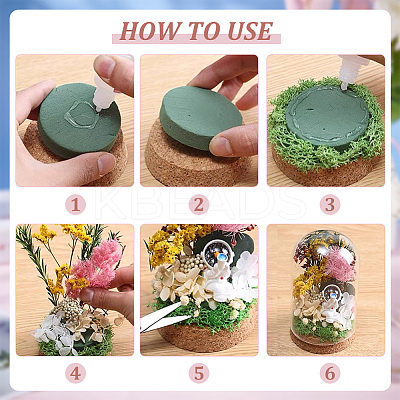 HOW TO USE

1

2

3

KBEADS

4

5

6