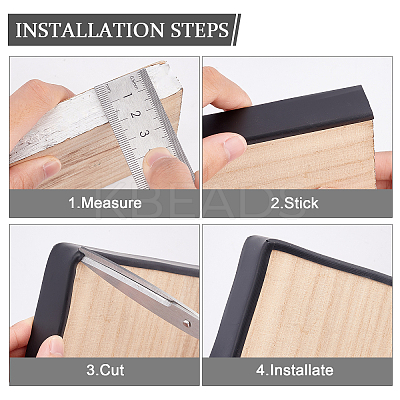 INSTALLATION STEPS

1 2 3

1.Measure

2.Stick

KBEADS

3.Cut

4.Installate