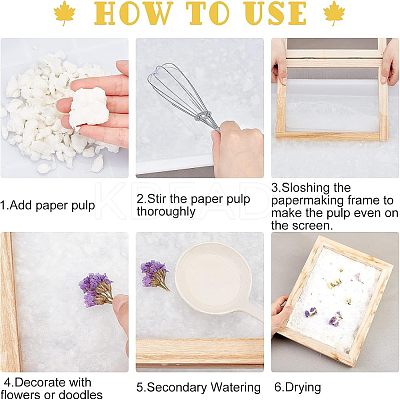 HOW TO USE

1.Add paper pulp

2.Stir the paper pulp thoroughly

3.Sloshing the papermaking frame to make the pulp even on the screen.

KBEAD

4.Decorate with flowers or doodles

5.Secondary Watering

6.Drying